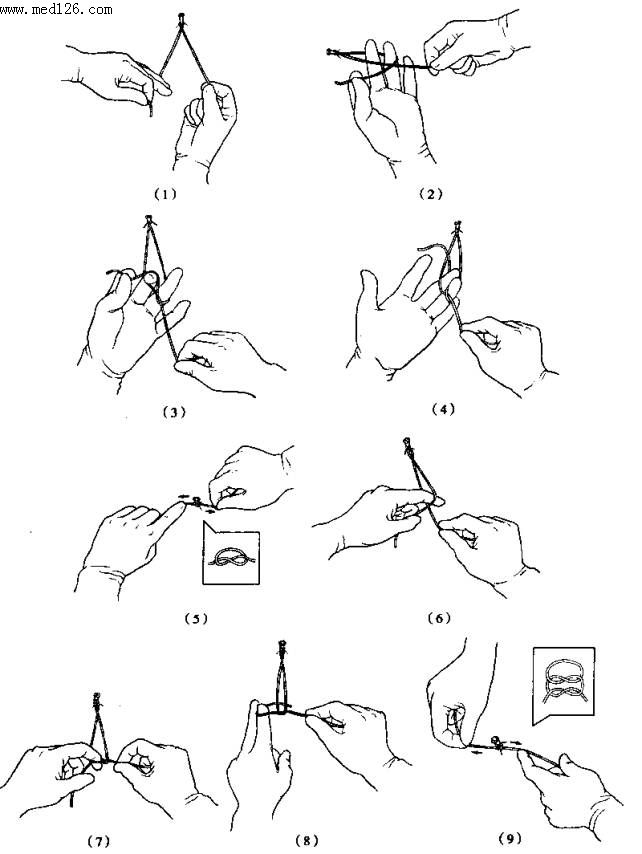 www.med126.com

(1)

(2)

(3)

(4)

(5)

(6)

(7)

(8)

(9)