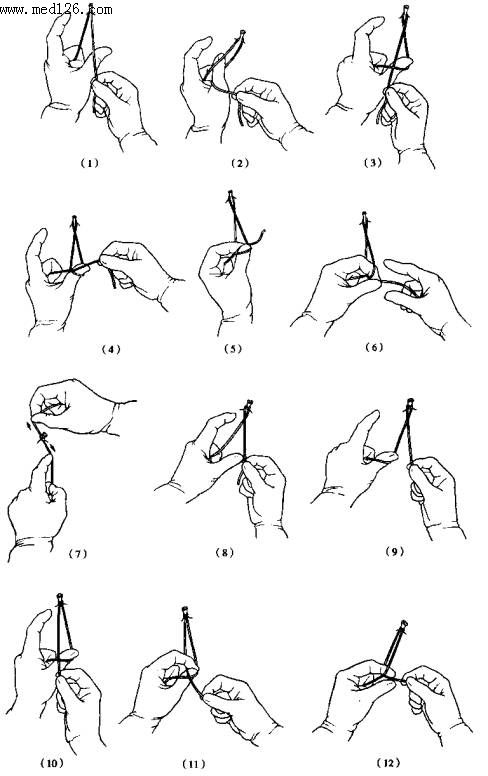 www.med126.com

(1)

(2)

(3)

(4)

(5)

(6)

(7)

(8)

(9)

(10)

(11)

(12)